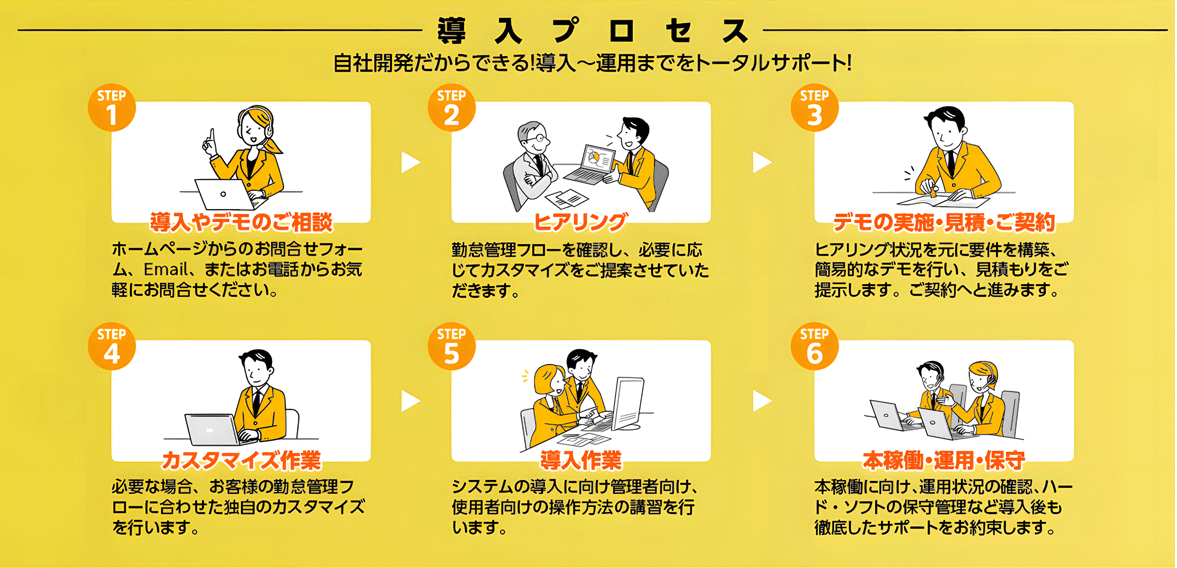 導入プロセス

自社開発だからできる!導入～運用までをトータルサポート!

STEP 1

導入やデモのご相談

ホームページからのお問合せフォーム、Email、またはお電話からお気軽にお問合せください。

STEP 2

ヒアリング

勤怠管理フローを確認し、必要に応じてカスタマイズをご提案させていただきます。

STEP 3

デモの実施・見積・ご契約

ヒアリング状況を元に要件を構築、簡易的なデモを行い、見積もりをご提示します。ご契約へと進みます。

STEP 4

カスタマイズ作業

必要な場合、お客様の勤怠管理フローに合わせた独自のカスタマイズを行います。

STEP 5

導入作業

システムの導入に向け管理者向け、使用者向けの操作方法の講習を行います。

STEP 6

本稼働・運用・保守

本稼働に向け、運用状況の確認、ハード・ソフトの保守管理など導入後も徹底したサポートをお約束します。